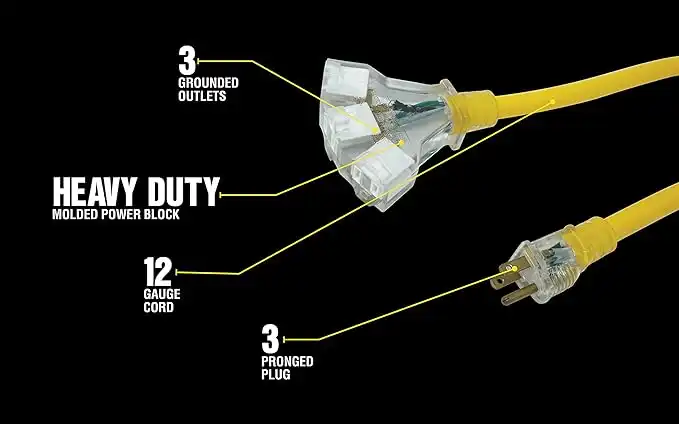 3
GROUNDED OUTLETS

HEAVY DUTY
MOLDED POWER BLOCK

12
GAUGE CORD

3
PRONGED PLUG